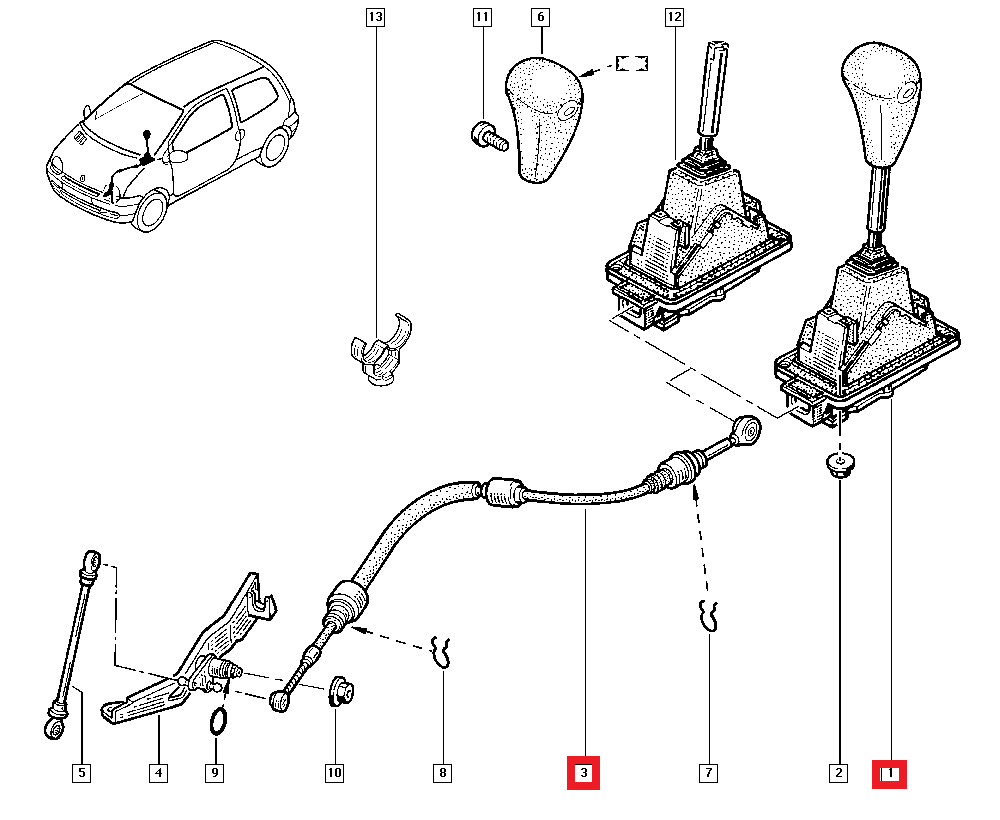 13
11
6
12
5
4
9
10
8
3
7
2
1